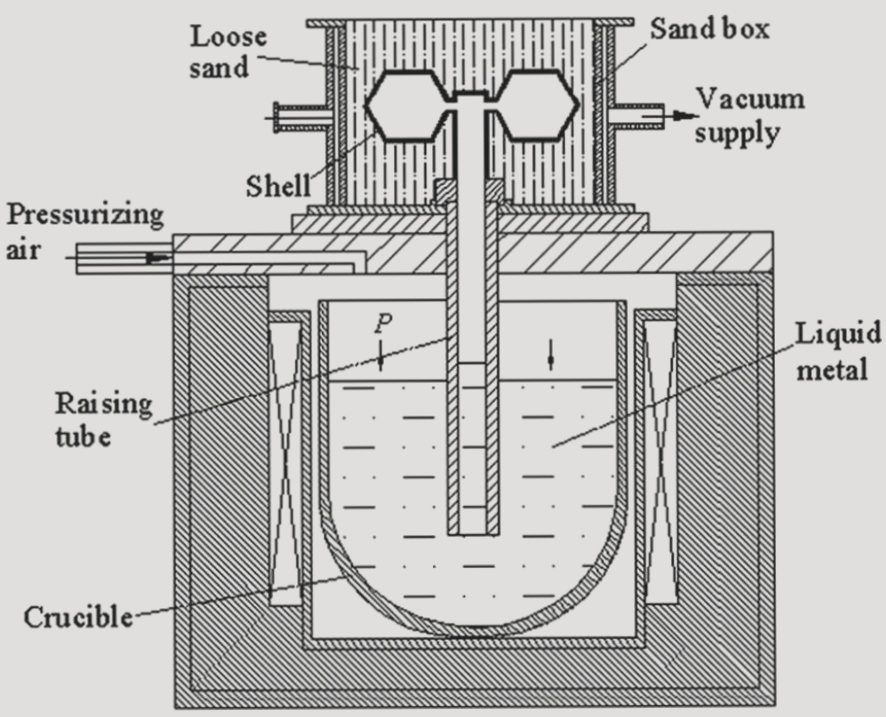 Loose sand

Sand box

Vacuum supply

Shell

Pressurizing air

$P$

Liquid metal

Raising tube

Crucible