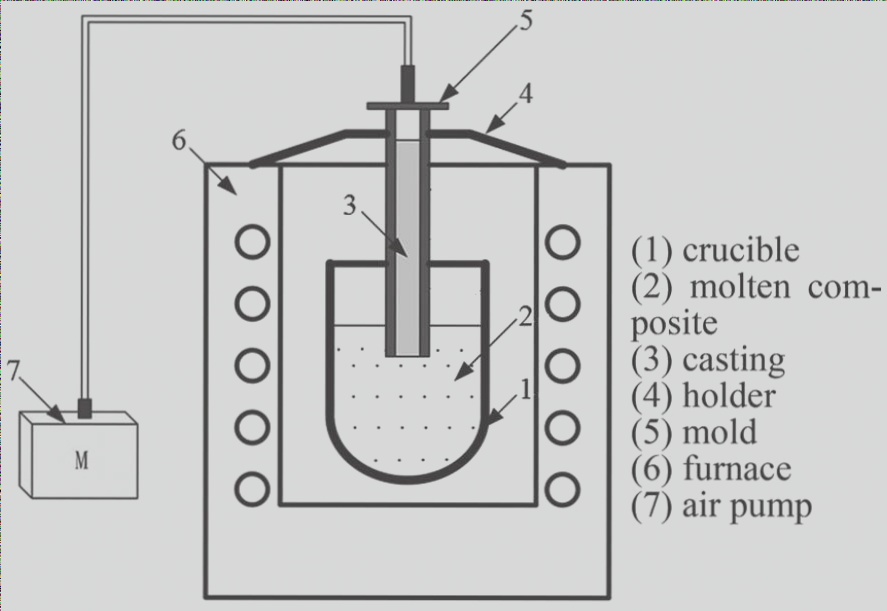 5
4
6
3
2
1
7
M

(1) crucible
(2) molten composite
(3) casting
(4) holder
(5) mold
(6) furnace
(7) air pump